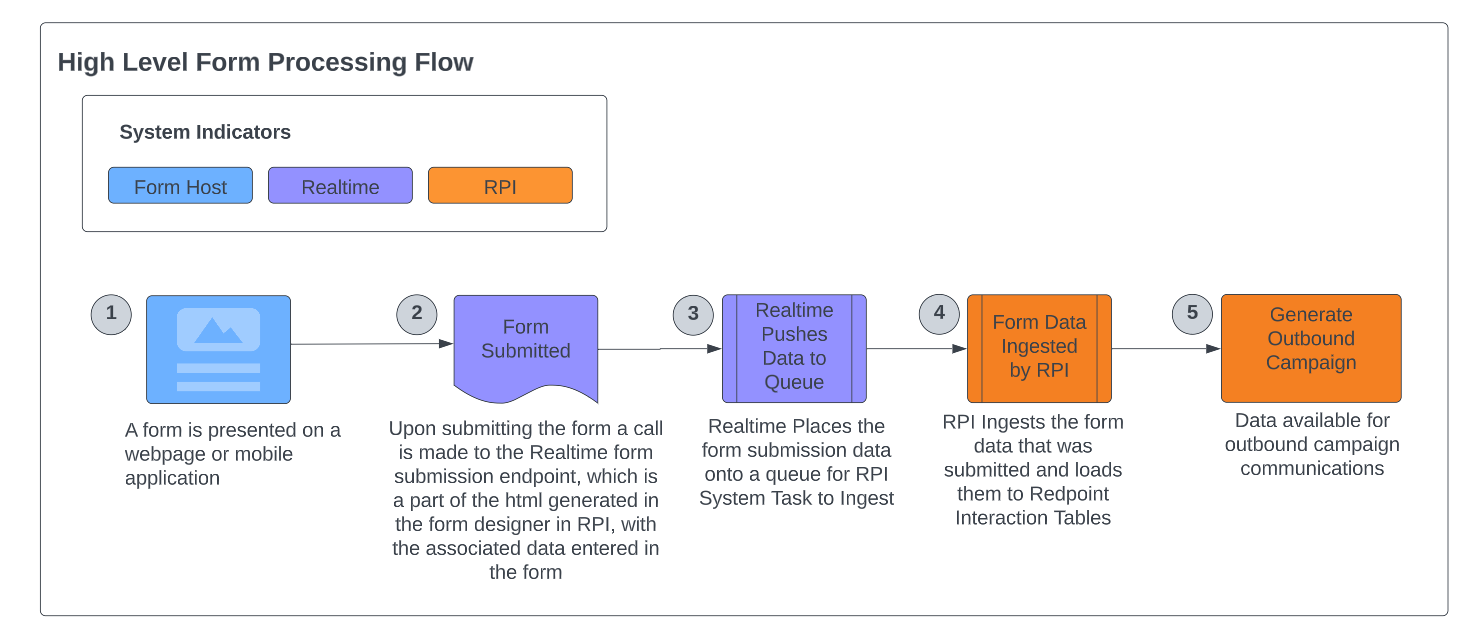 High Level Form Processing Flow

System Indicators

Form Host

Realtime

RPI

1

A form is presented on a webpage or mobile application

2

Form Submitted

Upon submitting the form a call is made to the Realtime form submission endpoint, which is a part of the html generated in the form designer in RPI, with the associated data entered in the form

3

Realtime Pushes Data to Queue

Realtime Places the form submission data onto a queue for RPI System Task to Ingest

4

Form Data Ingested by RPI

RPI Ingests the form data that was submitted and loads them to Redpoint Interaction Tables

5

Generate Outbound Campaign

Data available for outbound campaign communications