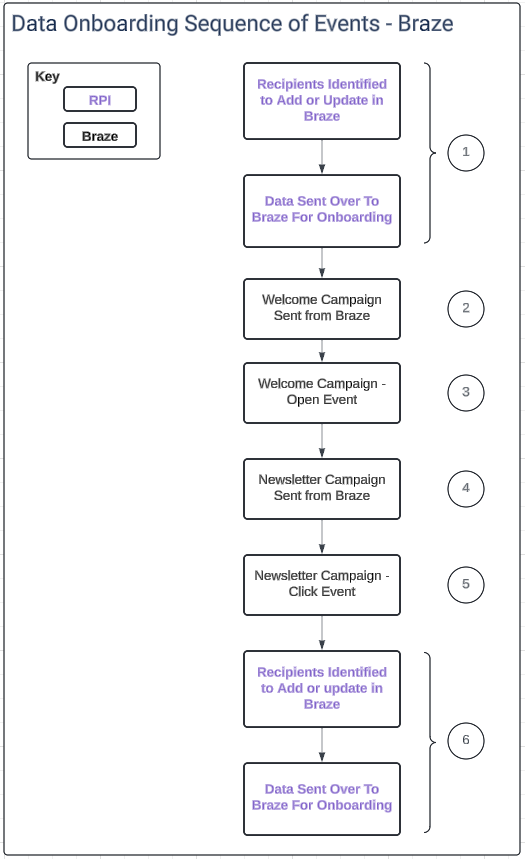 Data Onboarding Sequence of Events - Braze

Key

RPI

Braze

Recipients Identified to Add or Update in Braze

Data Sent Over To Braze For Onboarding

1

Welcome Campaign Sent from Braze

2

Welcome Campaign - Open Event

3

Newsletter Campaign Sent from Braze

4

Newsletter Campaign - Click Event

5

Recipients Identified to Add or update in Braze

Data Sent Over To Braze For Onboarding

6